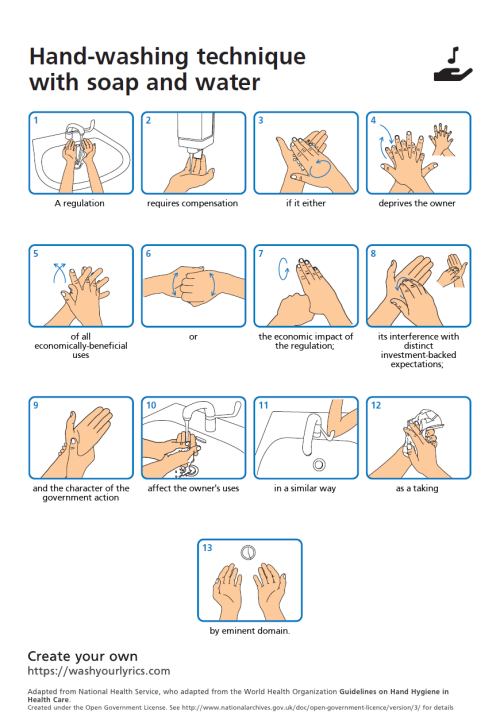 Hand-washing technique with soap and water

1
A regulation

2
requires compensation

3
if it either

4
deprives the owner

5
of all economically-beneficial uses

6
or

7
the economic impact of the regulation;

8
its interference with distinct investment-backed expectations;

9
and the character of the government action

10
affect the owner's uses

11
in a similar way

12
as a taking

13
by eminent domain.

Create your own
https://washyourlyrics.com

Adapted from National Health Service, who adapted from the World Health Organization **Guidelines on Hand Hygiene in Health Care**.
Created under the Open Government License. See http://www.nationalarchives.gov.uk/doc/open-government-licence/version/3/ for details